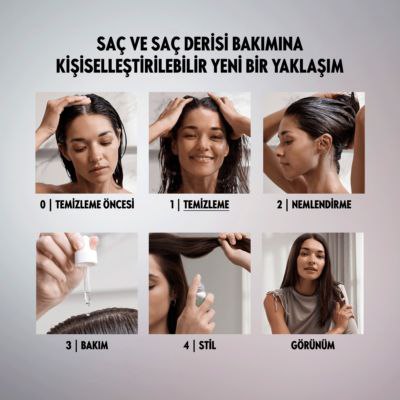 SAÇ VE SAÇ DERİSİ BAKIMINA KİŞİSELLEŞTİRİLEBİLİR YENİ BİR YAKLAŞIM

0 | TEMİZLEME ÖNCESİ

1 | TEMİZLEME

2 | NEMLENDİRME

3 | BAKIM

4 | STİL

GÖRÜNÜM